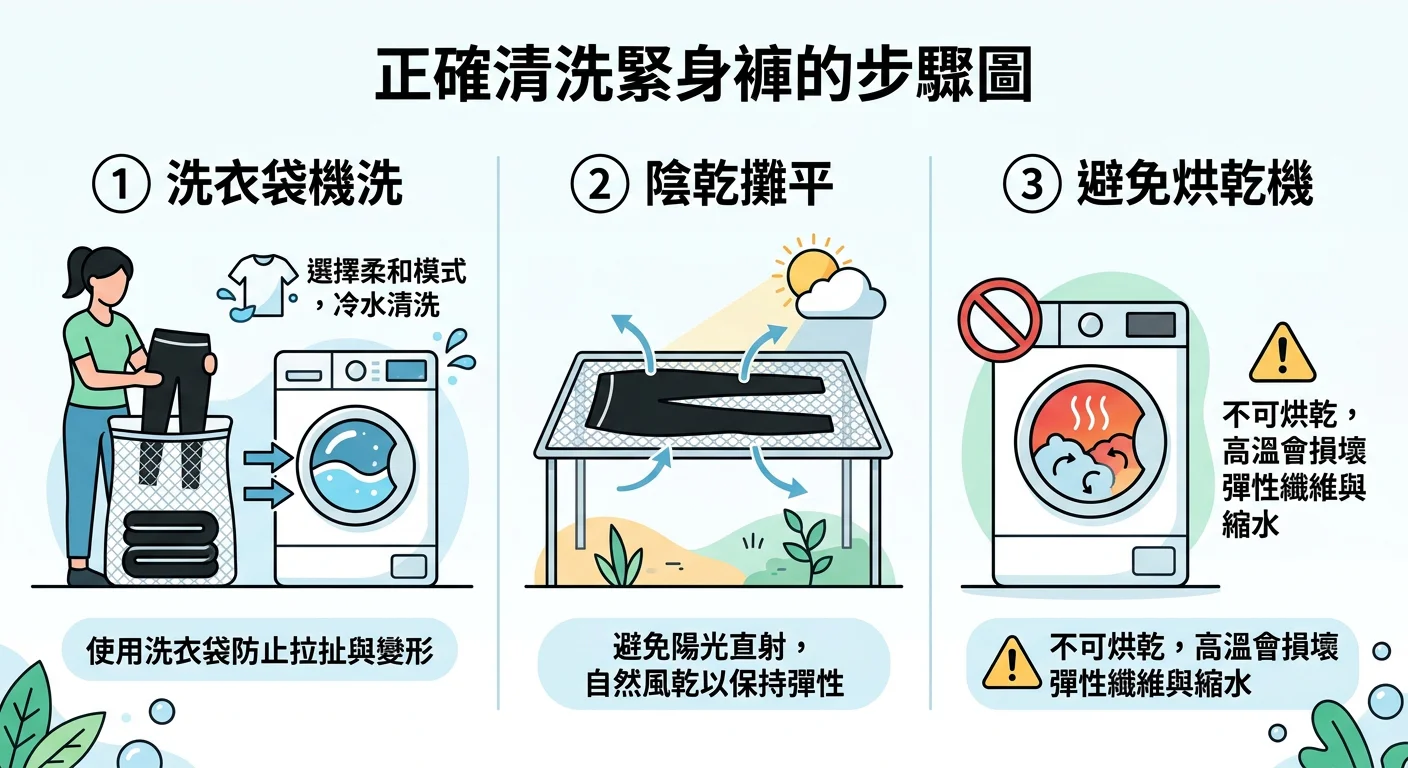 正確清洗緊身褲的步驟圖

① 洗衣袋機洗

選擇柔和模式，冷水清洗

使用洗衣袋防止拉扯與變形

② 陰乾攤平

避免陽光直射，自然風乾以保持彈性

③ 避免烘乾機

不可烘乾，高溫會損壞彈性纖維與縮水

不可烘乾，高溫會損壞彈性纖維與縮水